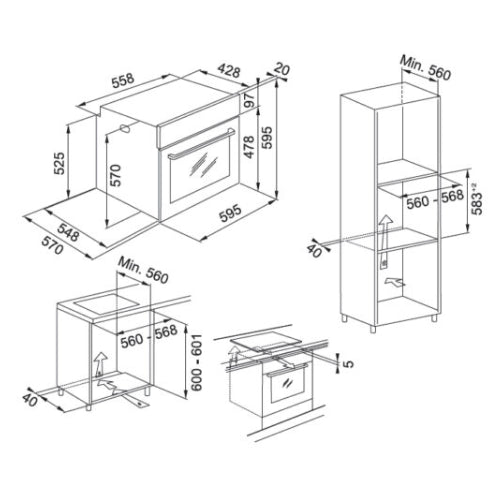 558
428
20
97
525
570
478
595
595
548
570

Min. 560
560 - 568
$583^{+2}$
40

Min. 560
560 - 568
600 - 601
40

5